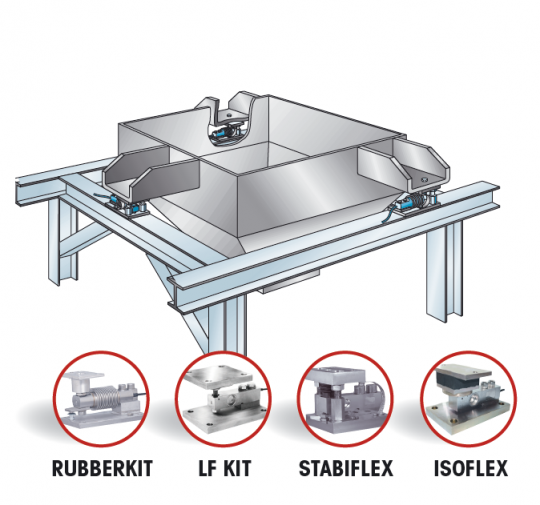 RUBBERKIT LF KIT STABIFLEX ISOFLEX