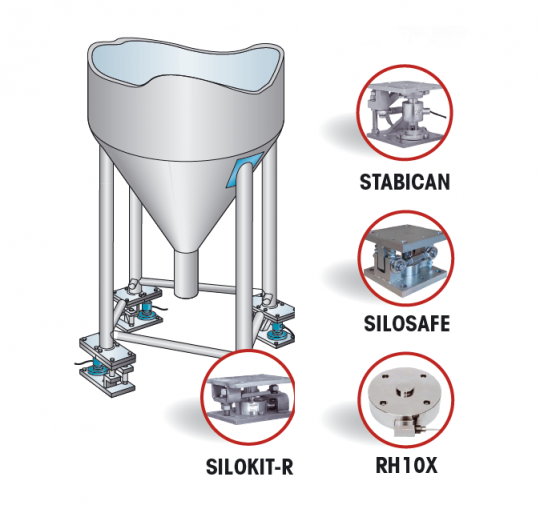 STABICAN

SILOSAFE

SILOKIT-R

RH10X